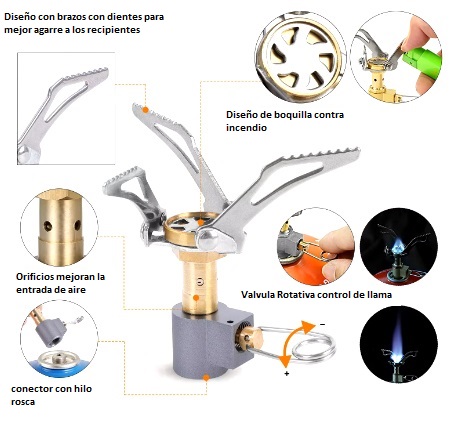 Diseño con brazos con dientes para mejor agarre a los recipientes

Diseño de boquilla contra incendio

Orificios mejoran la entrada de aire

Valvula Rotativa control de llama

-

+

conector con hilo rosca