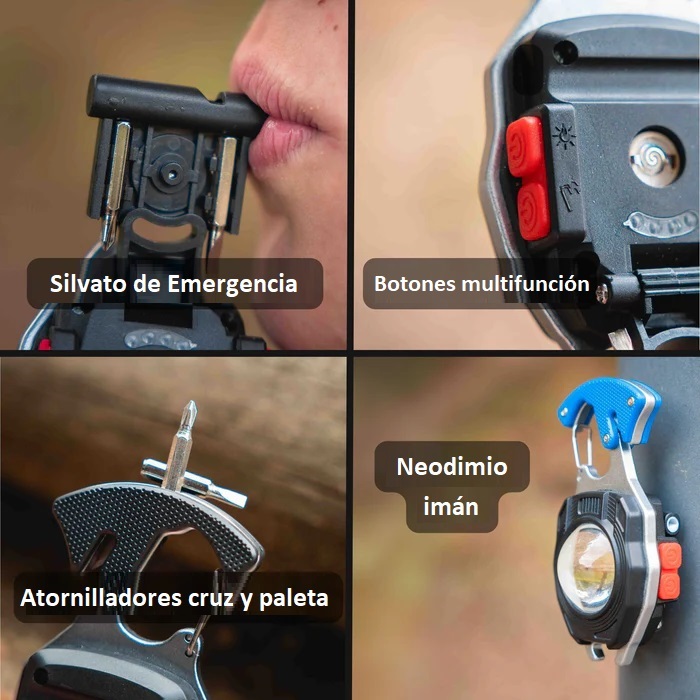 Silvato de Emergencia

Botones multifunción

Atornilladores cruz y paleta

Neodimio imán