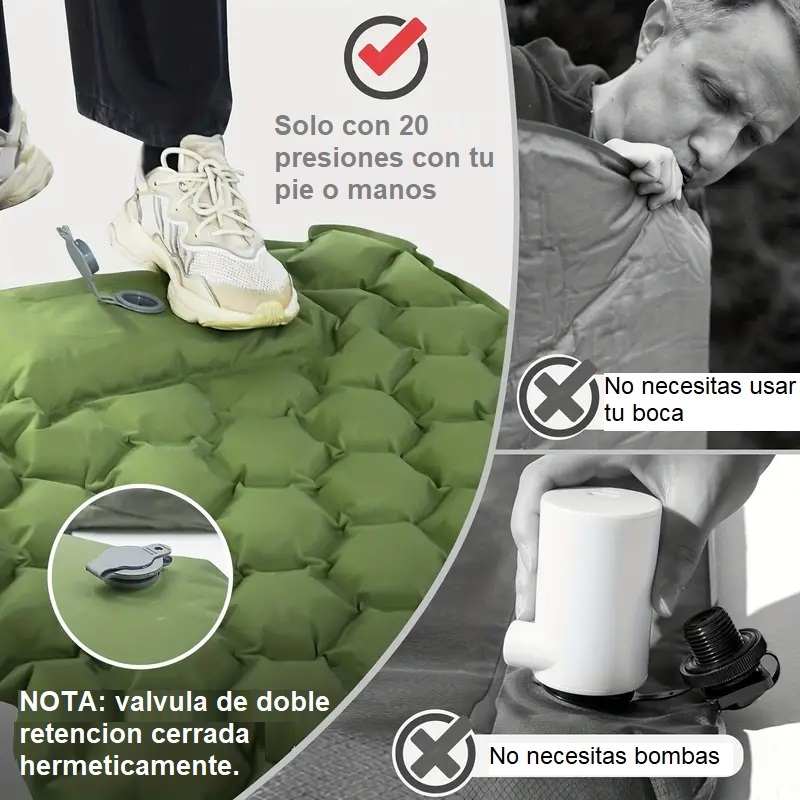 Solo con 20 presiones con tu pie o manos

No necesitas usar tu boca

NOTA: valvula de doble retencion cerrada hermeticamente.

No necesitas bombas